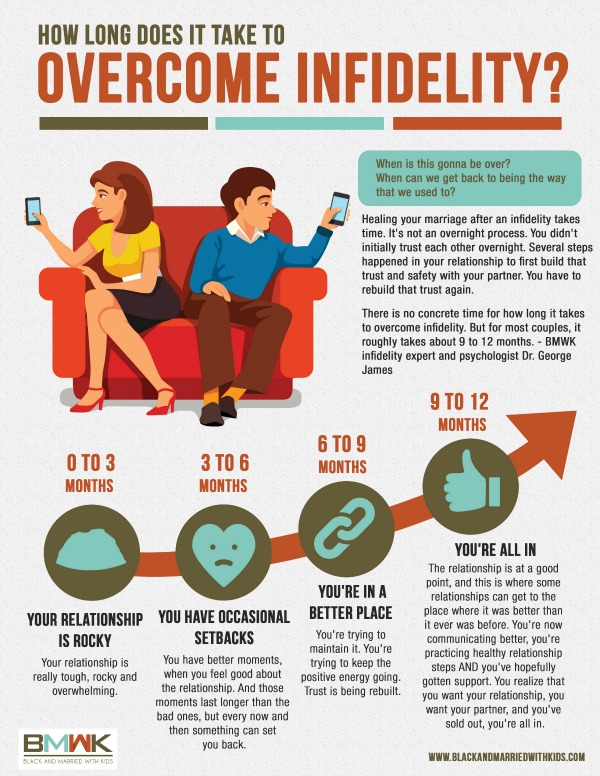 HOW LONG DOES IT TAKE TO
OVERCOME INFIDELITY?

When is this gonna be over?
When can we get back to being the way that we used to?

Healing your marriage after an infidelity takes time. It's not an overnight process. You didn't initially trust each other overnight. Several steps happened in your relationship to first build that trust and safety with your partner. You have to rebuild that trust again.

There is no concrete time for how long it takes to overcome infidelity. But for most couples, it roughly takes about 9 to 12 months. - BMWK infidelity expert and psychologist Dr. George James

0 TO 3 MONTHS

YOUR RELATIONSHIP IS ROCKY

Your relationship is really tough, rocky and overwhelming.

3 TO 6 MONTHS

YOU HAVE OCCASIONAL SETBACKS

You have better moments, when you feel good about the relationship. And those moments last longer than the bad ones, but every now and then something can set you back.

6 TO 9 MONTHS

YOU'RE IN A BETTER PLACE

You're trying to maintain it. You're trying to keep the positive energy going. Trust is being rebuilt.

9 TO 12 MONTHS

YOU'RE ALL IN

The relationship is at a good point, and this is where some relationships can get to the place where it was better than it ever was before. You're now communicating better, you're practicing healthy relationship steps AND you've hopefully gotten support. You realize that you want your relationship, you want your partner, and you've sold out, you're all in.

BMWK
BLACK AND MARRIED WITH KIDS

WWW.BLACKANDMARRIEDWITHKIDS.COM